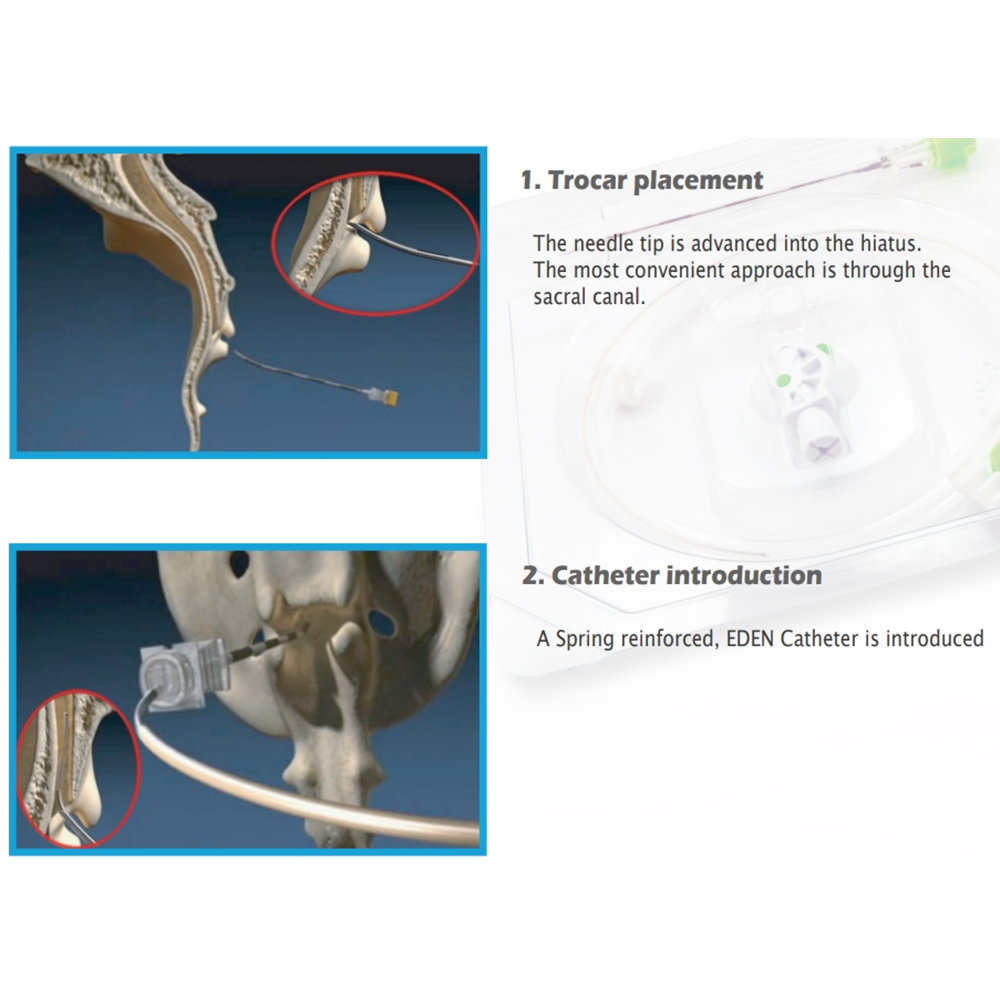 1. Trocar placement

The needle tip is advanced into the hiatus. The most convenient approach is through the sacral canal.

2. Catheter introduction

A Spring reinforced, EDEN Catheter is introduced